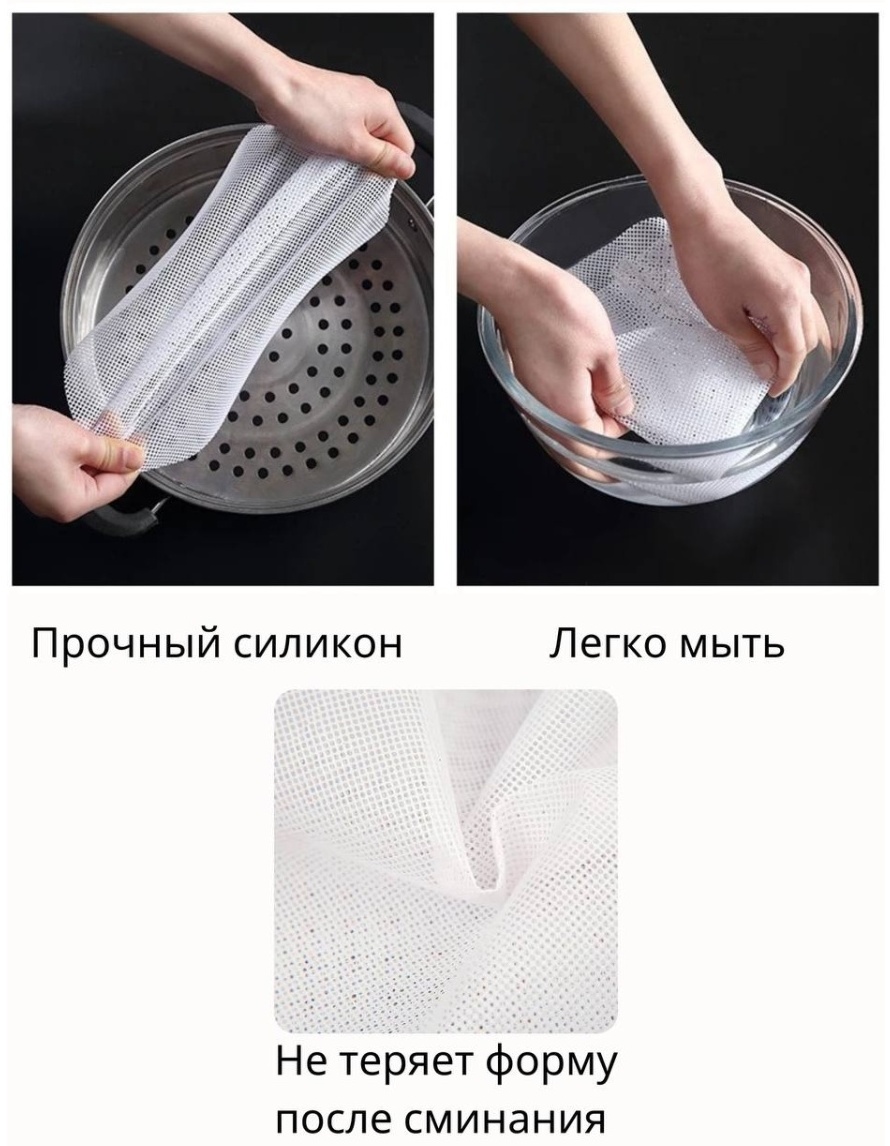 Прочный силикон

Легко мыть

Не теряет форму после сминания